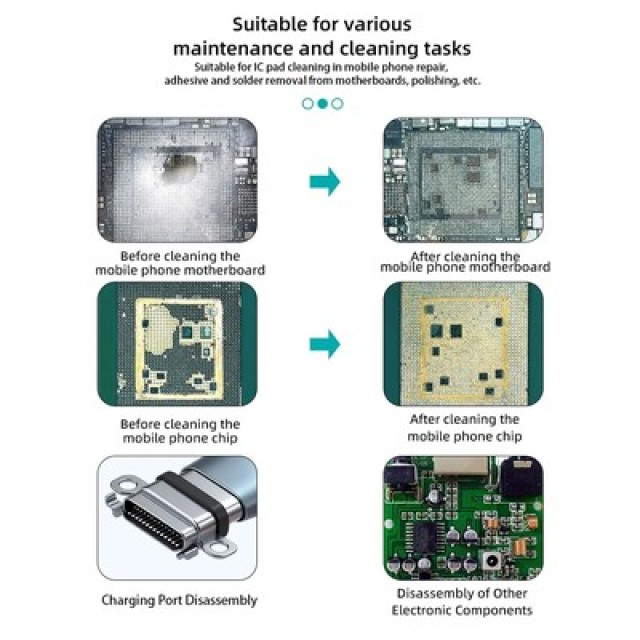 Suitable for various maintenance and cleaning tasks

Suitable for IC pad cleaning in mobile phone repair, adhesive and solder removal from motherboards, polishing, etc.

Before cleaning the mobile phone motherboard

After cleaning the mobile phone motherboard

Before cleaning the mobile phone chip

After cleaning the mobile phone chip

Charging Port Disassembly

Disassembly of Other Electronic Components