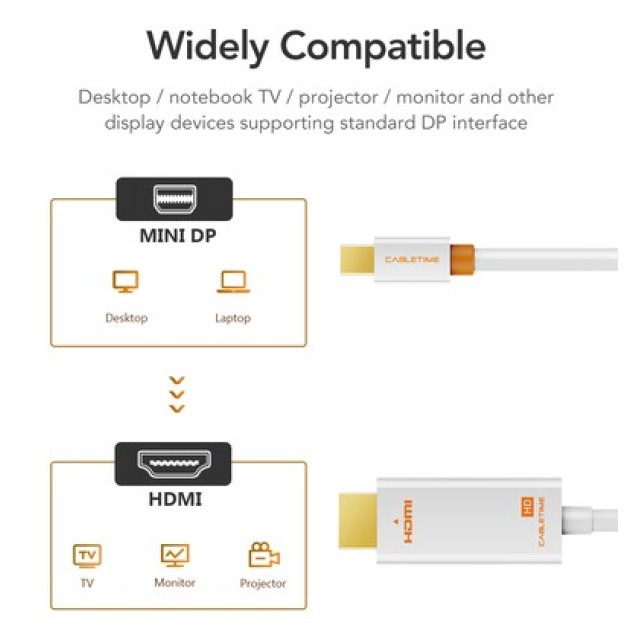 Widely Compatible

Desktop / notebook TV / projector / monitor and other display devices supporting standard DP interface

MINI DP

Desktop

Laptop

CABLETIME

HDMI

TV

TV

Monitor

Projector

HDMI

HD

CABLETIME