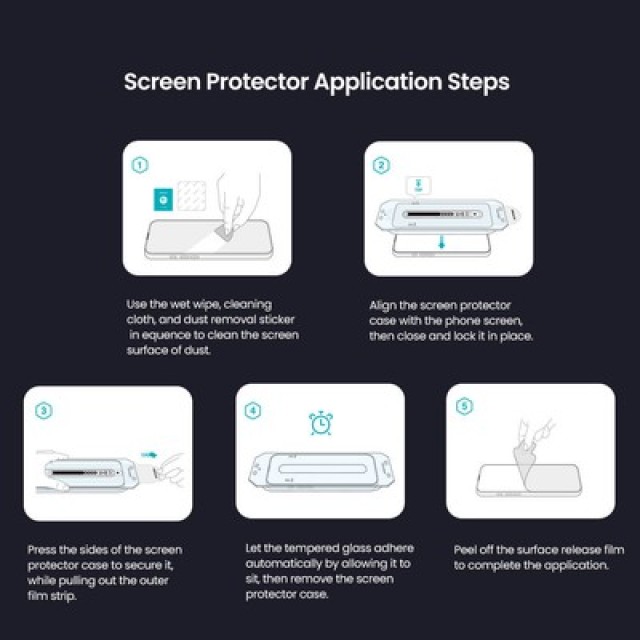 Screen Protector Application Steps

1

Use the wet wipe, cleaning cloth, and dust removal sticker in equence to clean the screen surface of dust.

2

Align the screen protector case with the phone screen, then close and lock it in place.

3

Press the sides of the screen protector case to secure it, while pulling out the outer film strip.

4

Let the tempered glass adhere automatically by allowing it to sit, then remove the screen protector case.

5

Peel off the surface release film to complete the application.