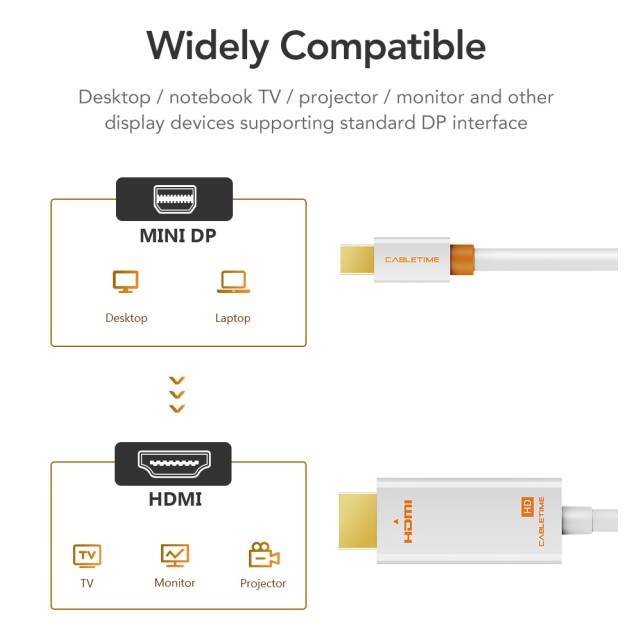 Widely Compatible

Desktop / notebook TV / projector / monitor and other display devices supporting standard DP interface

MINI DP

Desktop

Laptop

CABLETIME

HDMI

TV

TV

Monitor

Projector

HDMI

HD

CABLETIME